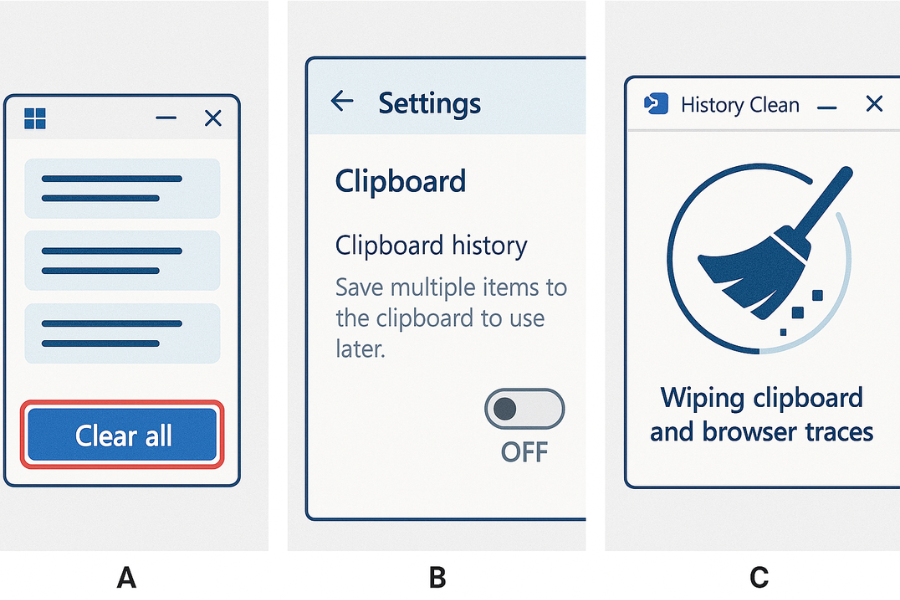 Clear all

A

Settings

Clipboard

Clipboard history

Save multiple items to the clipboard to use later.

OFF

B

History Clean

Wiping clipboard and browser traces

C