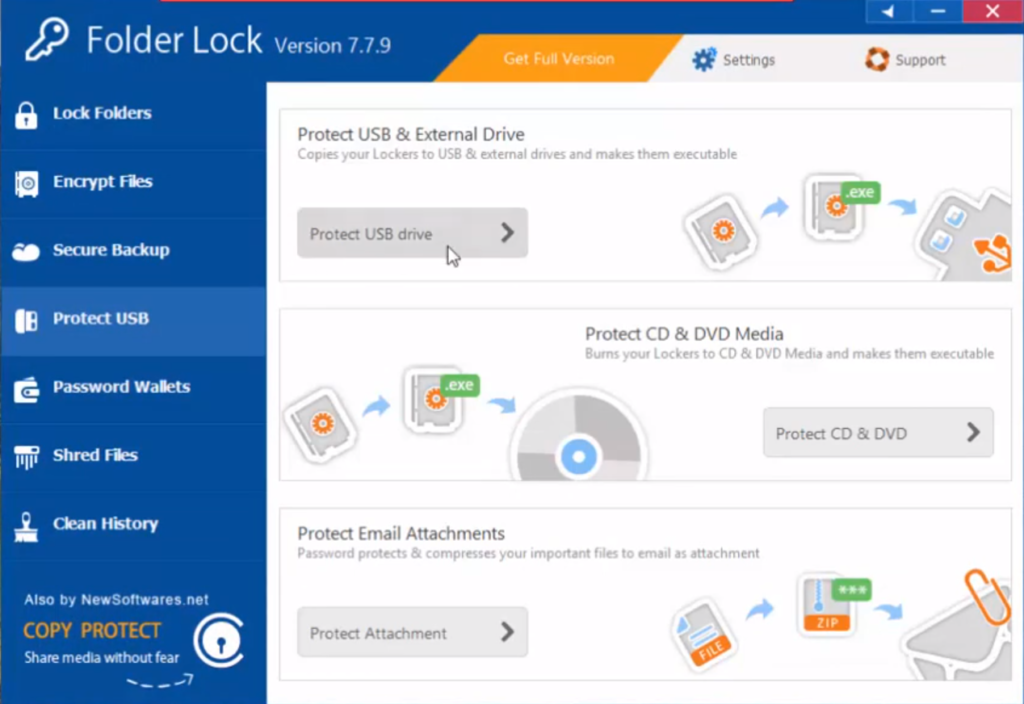 Folder Lock Version 7.7.9

Get Full Version

Settings

Support

Lock Folders

Encrypt Files

Secure Backup

Protect USB

Password Wallets

Shred Files

Clean History

Also by NewSoftwares.net

COPY PROTECT

Share media without fear

Protect USB & External Drive

Copies your Lockers to USB & external drives and makes them executable

Protect USB drive

.exe

Protect CD & DVD Media

Burns your Lockers to CD & DVD Media and makes them executable

.exe

Protect CD & DVD

Protect Email Attachments

Password protects & compresses your important files to email as attachment

Protect Attachment

FILE

***

ZIP